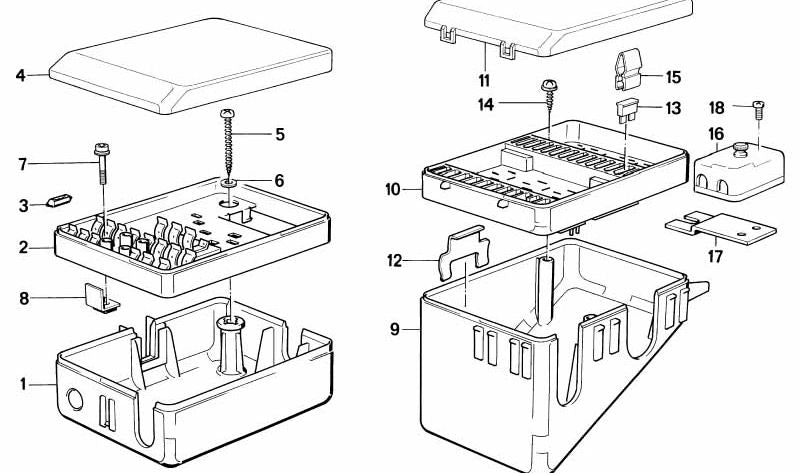 4
5
7
6
3
2
8
1
11
15
14
13
18
16
10
17
12
9