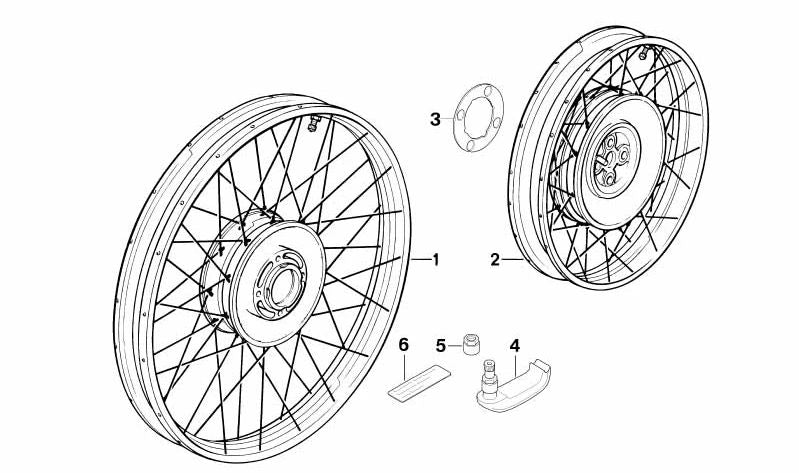 3
1
2
6
5
4