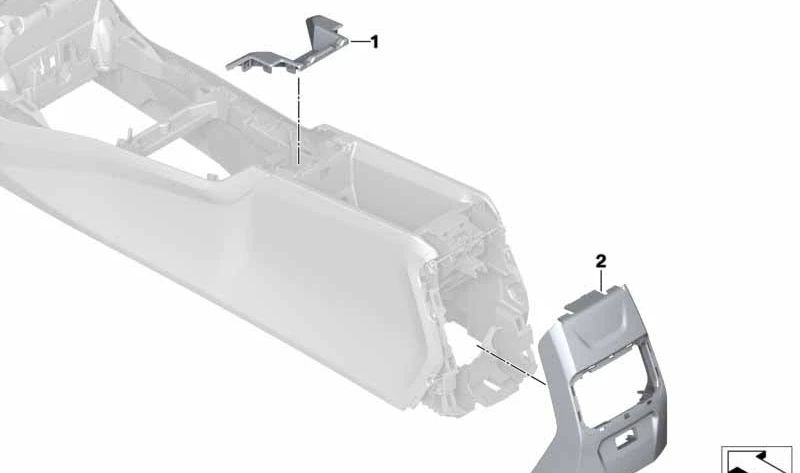 1
2