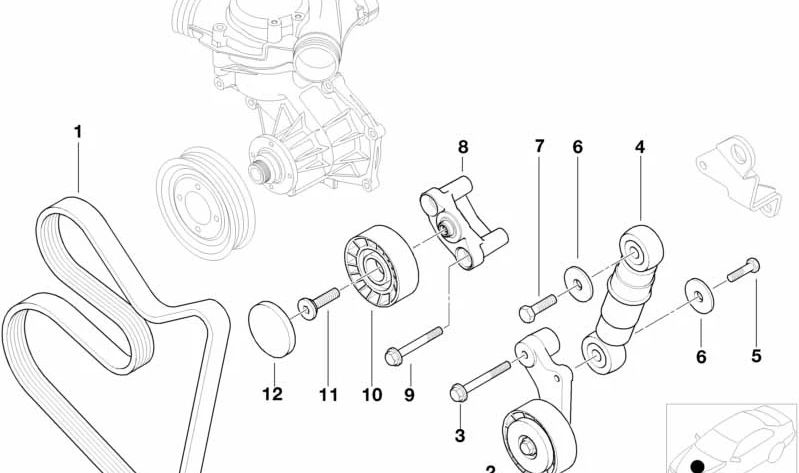 1
8
7
6
4
12
11
10
9
6
5
3
2