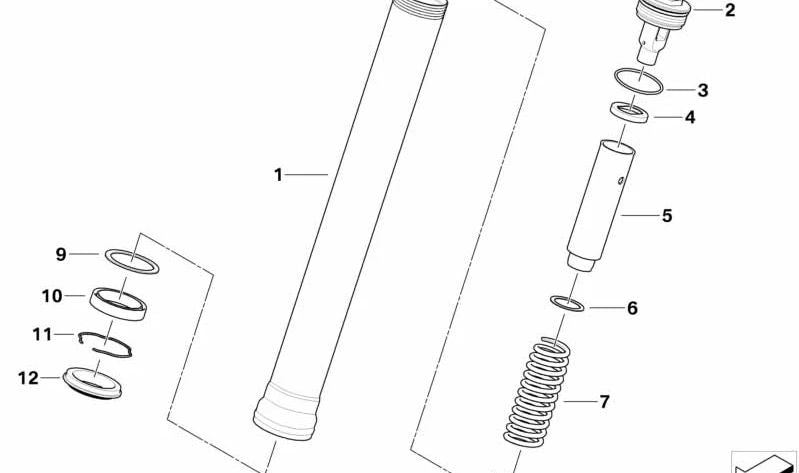 2
3
4
1
5
9
10
6
11
12
7