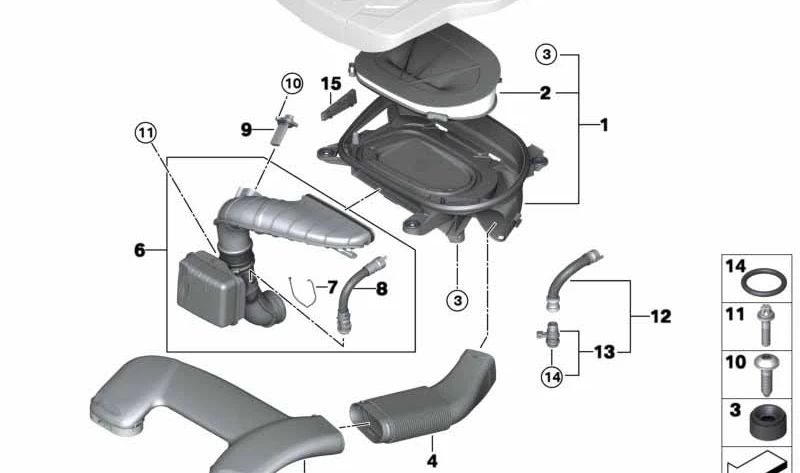 3
2
1
10
15
9
11
6
7
8
3
12
13
14
4
14
11
10
3