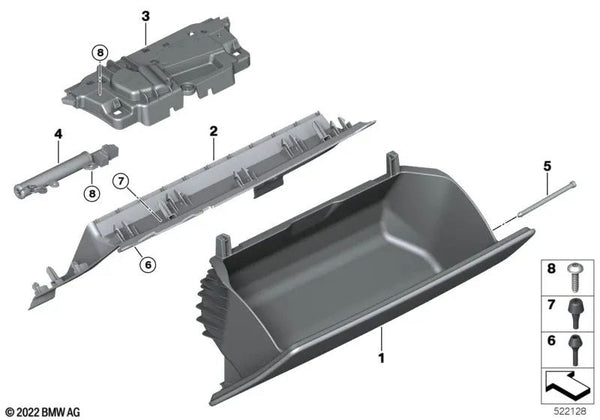 3
8
4
8
2
7
6
5
1
8
7
6
© 2022 BMW AG
522128