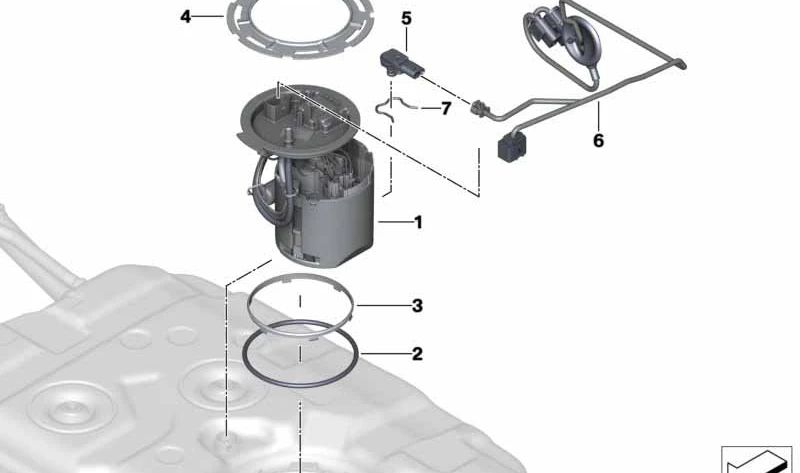 4
5
7
6
1
3
2