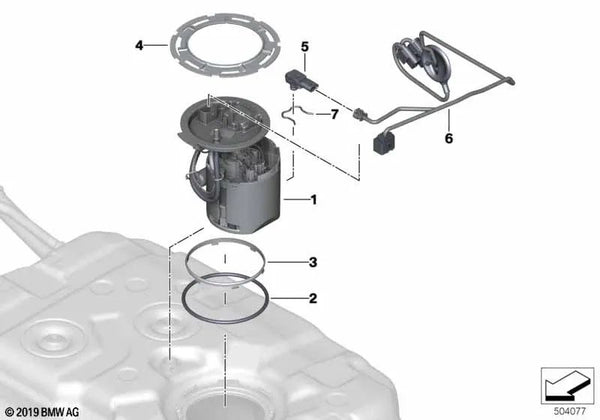 4
5
7
6
1
3
2
© 2019 BMW AG
504077