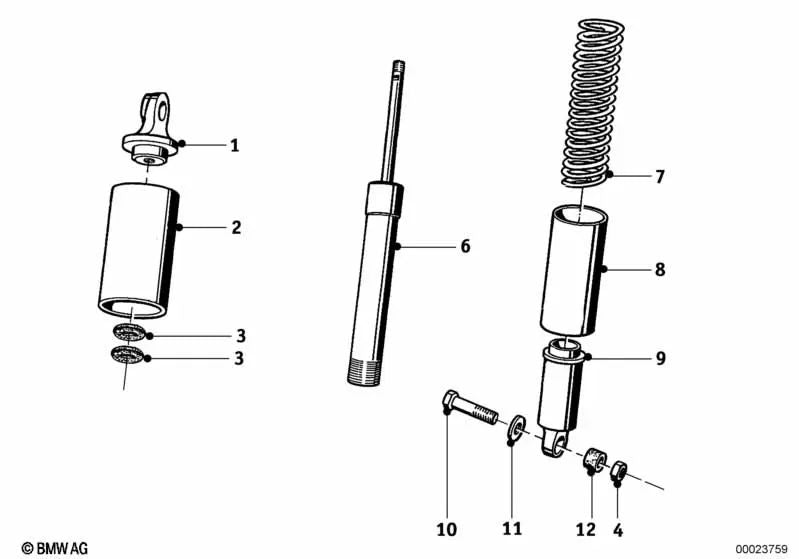 1
2
3
3
6
7
8
9
10
11
12
4
© BMW AG
00023759