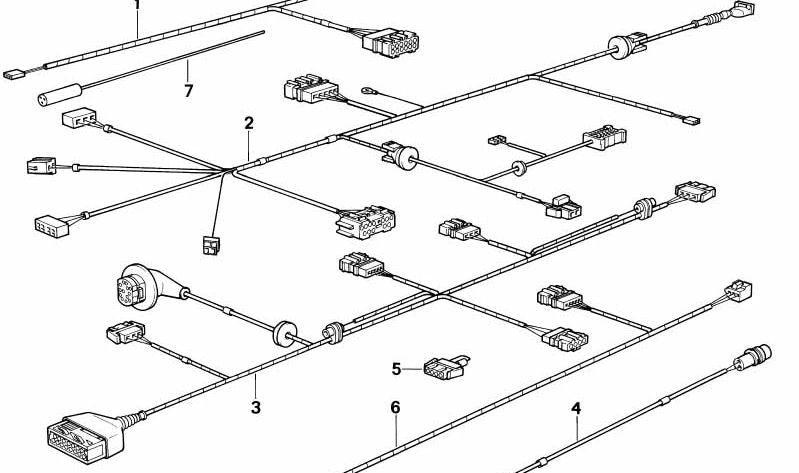 1
7
2
5
3
6
4