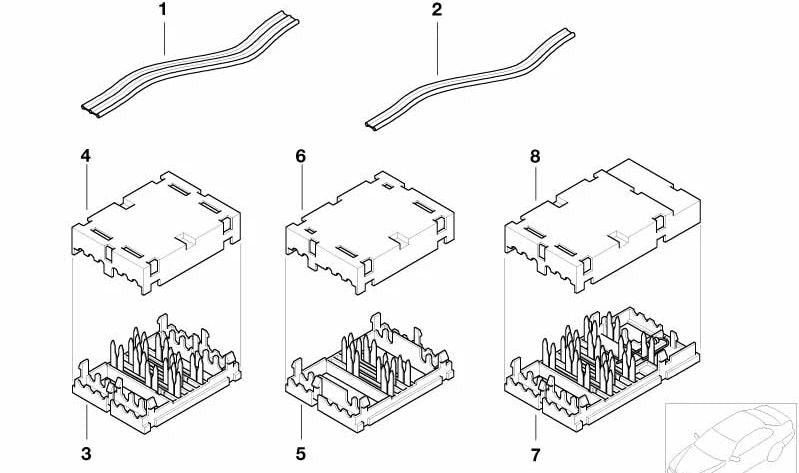 1
2
4
6
8
3
5
7