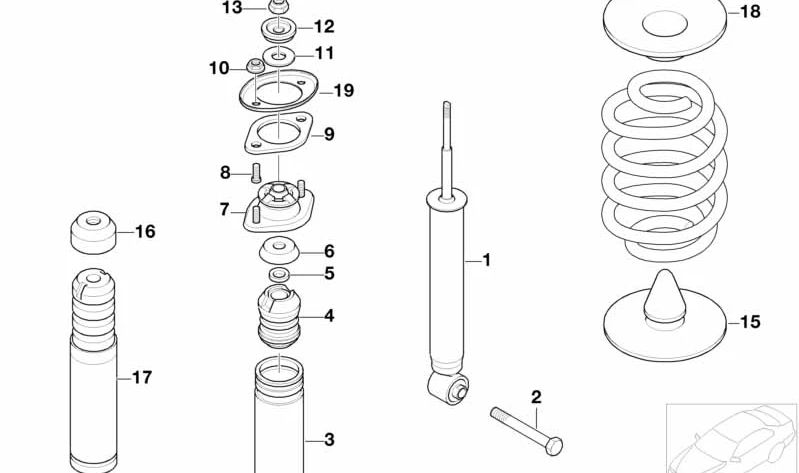 13
12
11
10
19
9
8
7
16
6
5
4
17
3
1
2
18
15