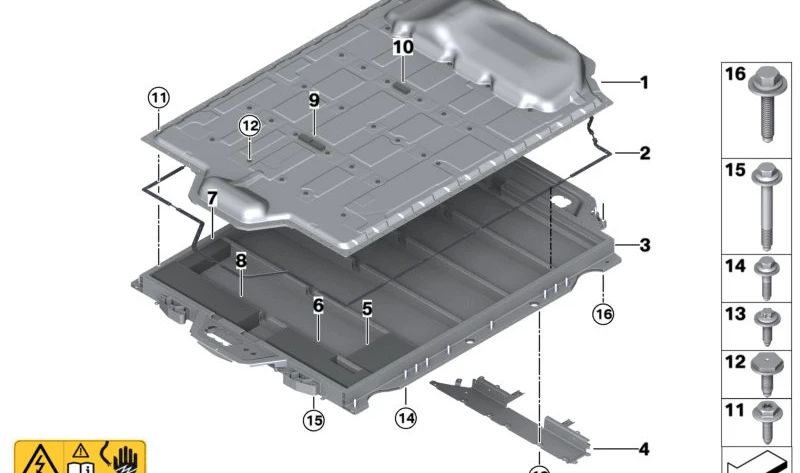 10
1
11
9
12
2
7
3
8
6
5
16
15
14
4
16
15
14
13
12
11