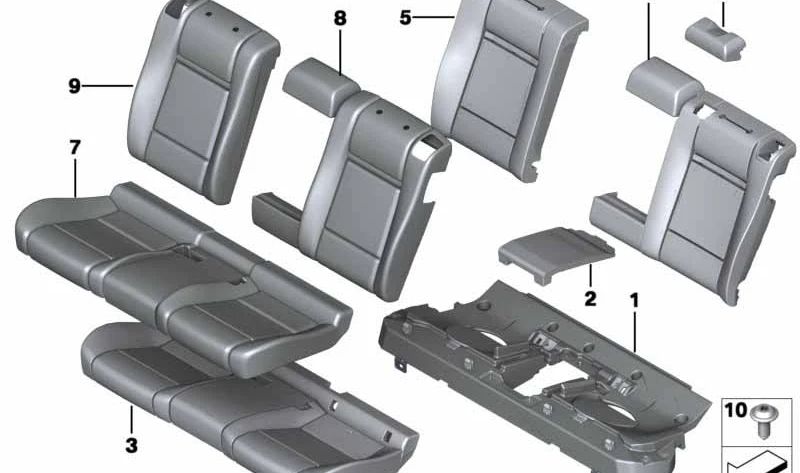 9
8
5
7
2
1
3
10