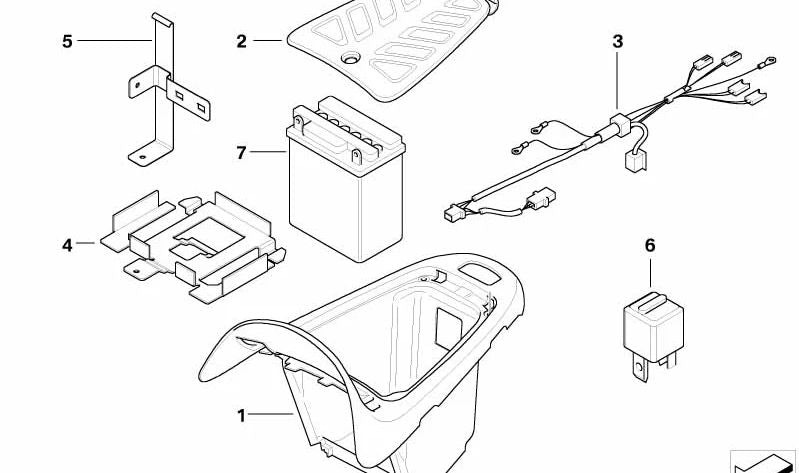 5
2
3
7
4
6
1