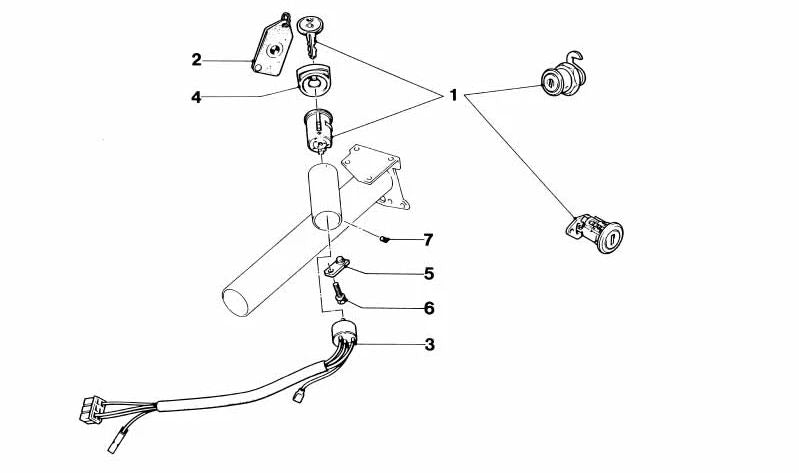 2
4
1
7
5
6
3