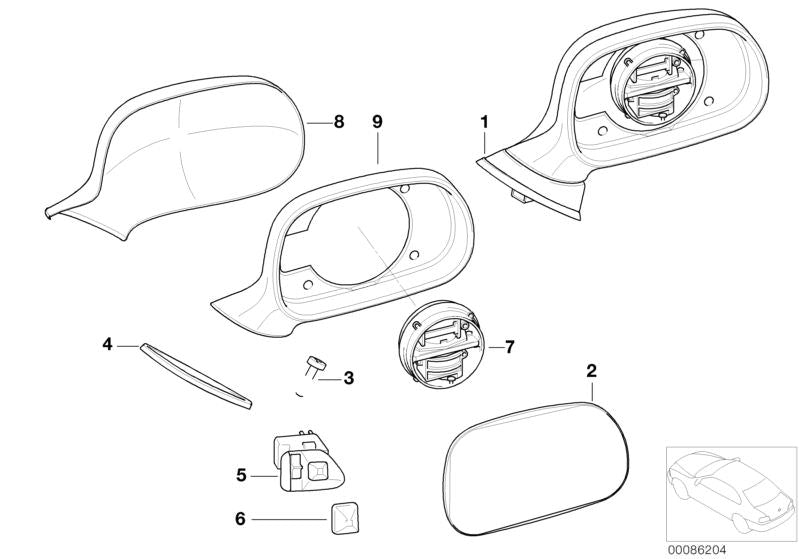 8
9
1
4
3
7
2
5
6
00086204