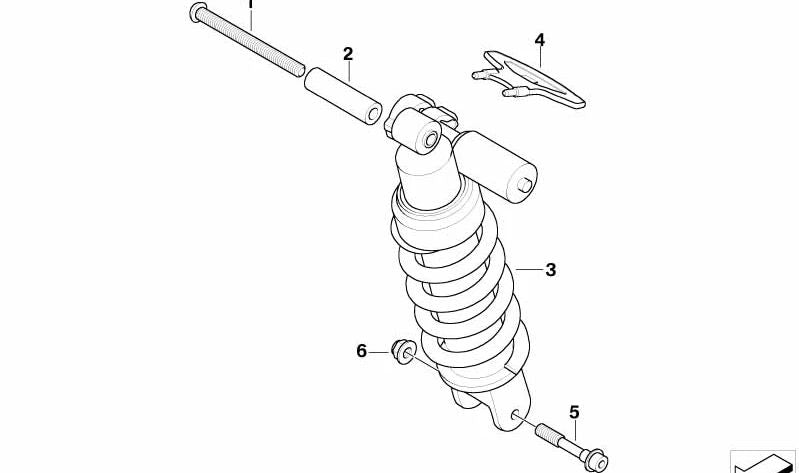 1
2
4
3
6
5