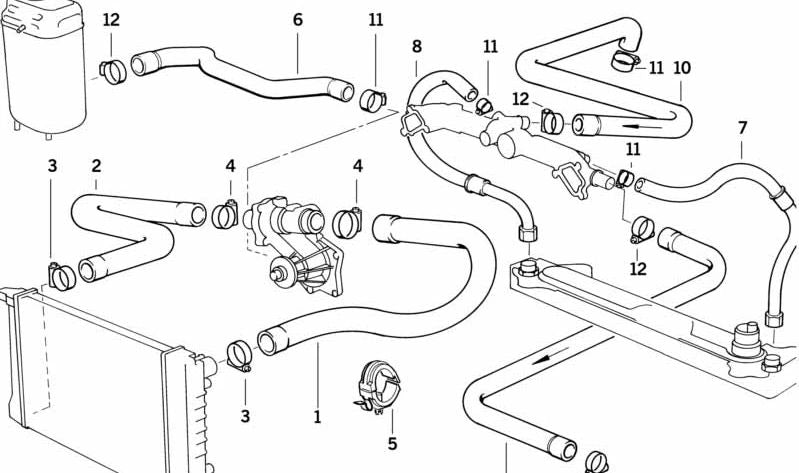 12
6
11
8
11
11
10
12
7
11
3
2
4
4
12
3
1
5