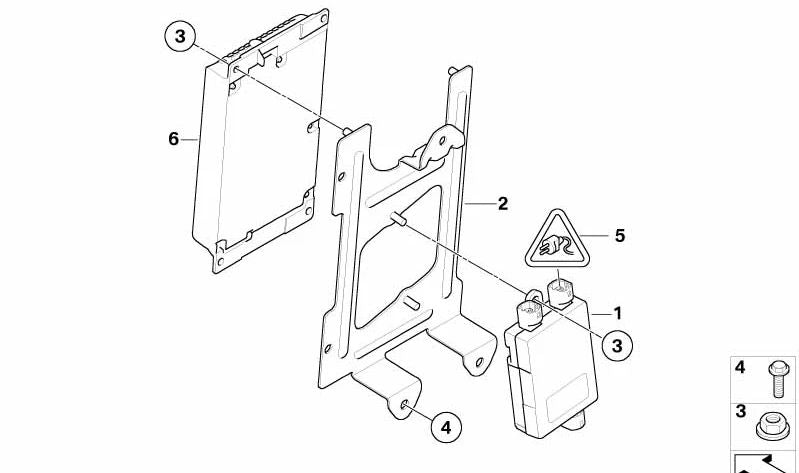 3
6
2
5
1
3
4
4
3