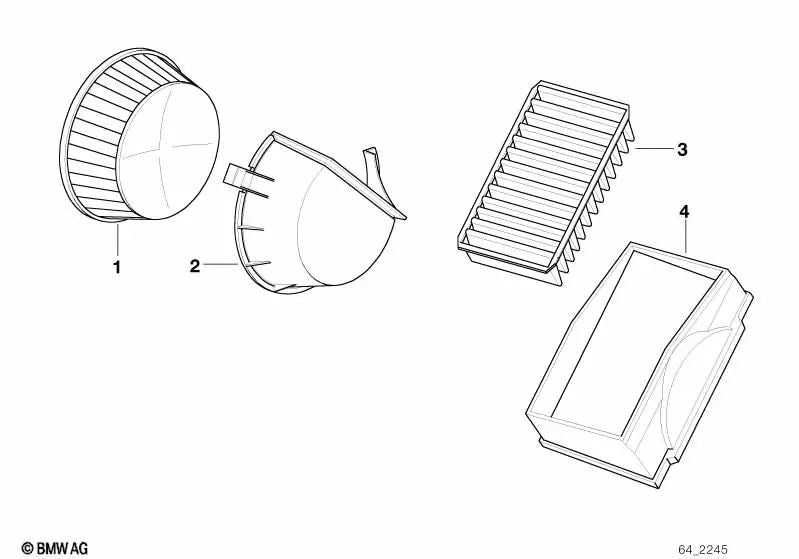 1
2
3
4
© BMW AG
64_2245