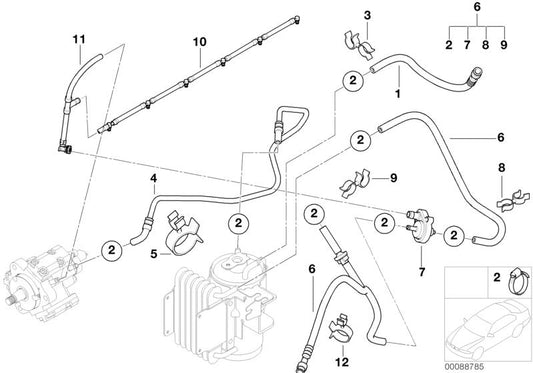 11
10
3
6
2 7 8 9
2
1
2
6
4
9
8
2
2
2
2
2
5
7
6
2
12
00088785