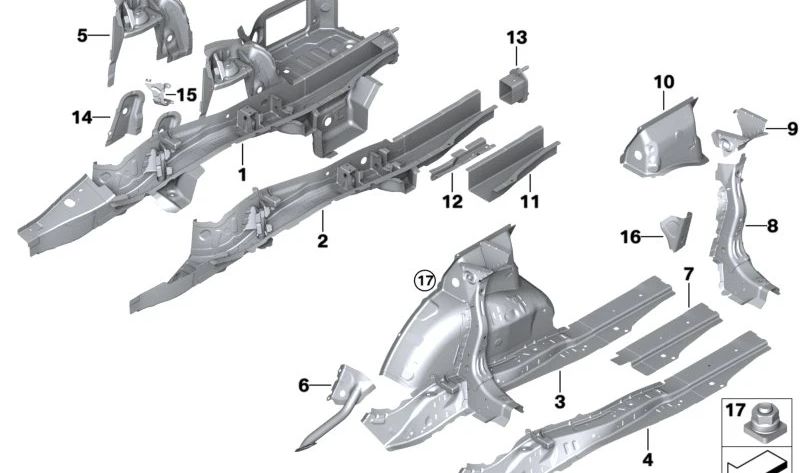 5
13
15
14
10
9
1
12
11
2
16
8
17
7
6
3
17
4