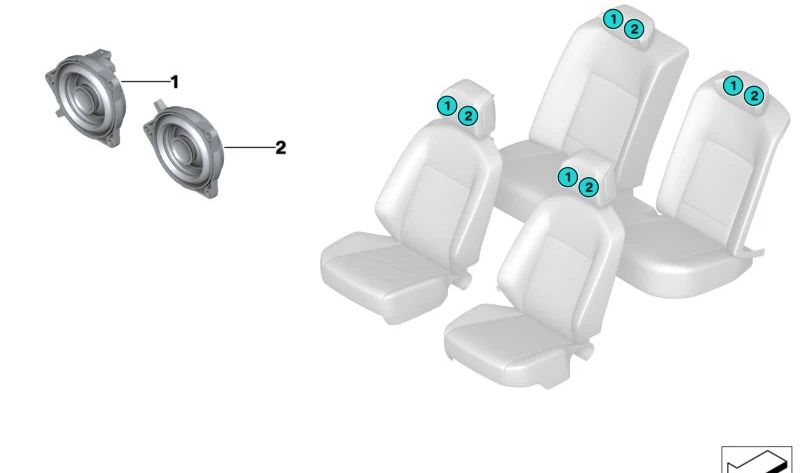 1
2
1
2
1
2
1
2
1
2