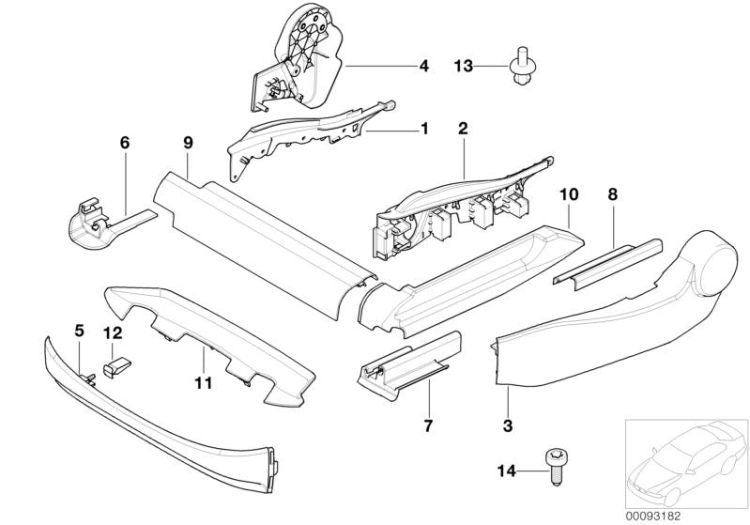 4
13
1
2
6
9
10
8
5
12
11
7
3
14
00093182