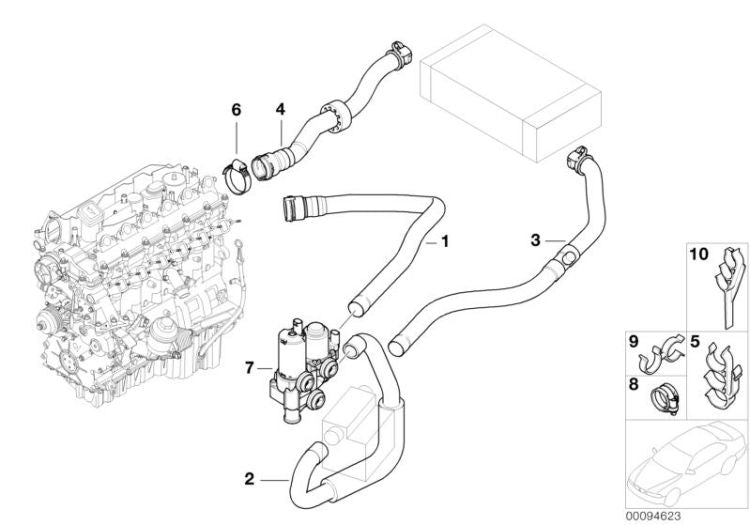 6
4
1
3
10
9
5
8
7
2
00094623