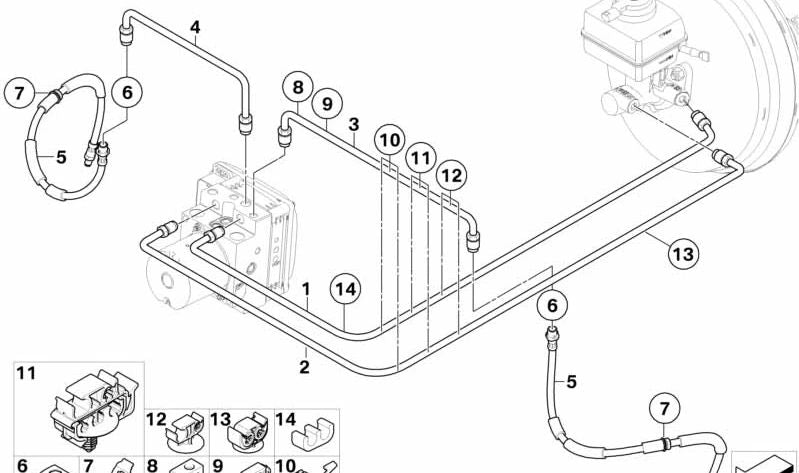 4
7
6
5
8
9
3
10
11
12
13
1
14
2
6
5
7
11
12
13
14
6
7
8
9
10