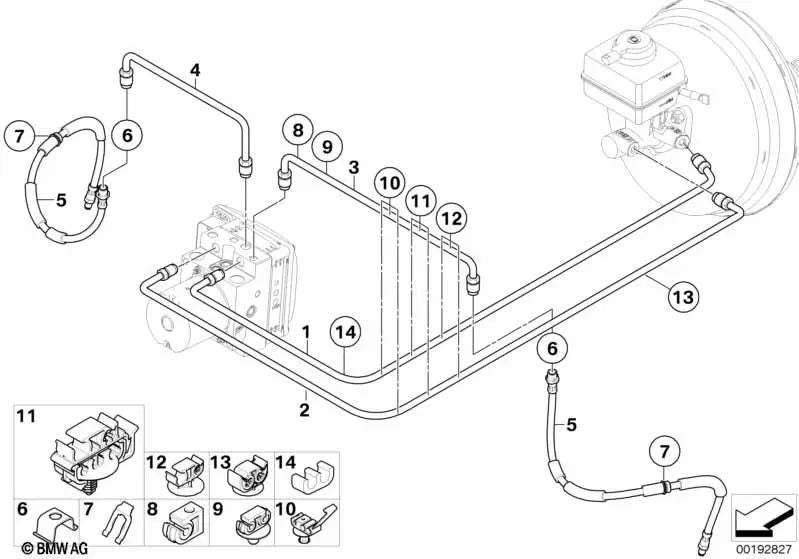 4
7
6
5
8
9
3
10
11
12
13
1
14
2
6
5
7
11
12
13
14
6
7
8
9
10
© BMW AG
00192827