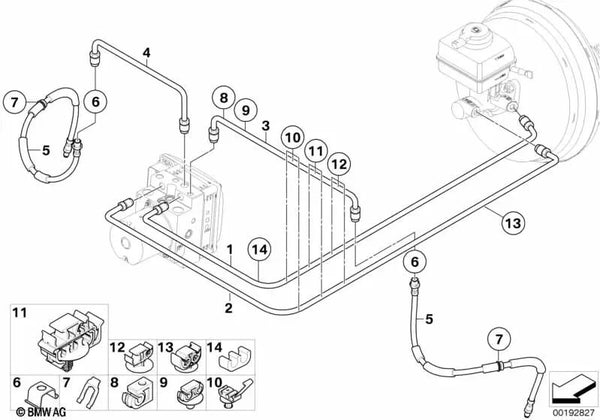 4
7
6
5
8
9
3
10
11
12
13
1
14
2
6
5
7
11
12
13
14
6
7
8
9
10
© BMW AG
00192827