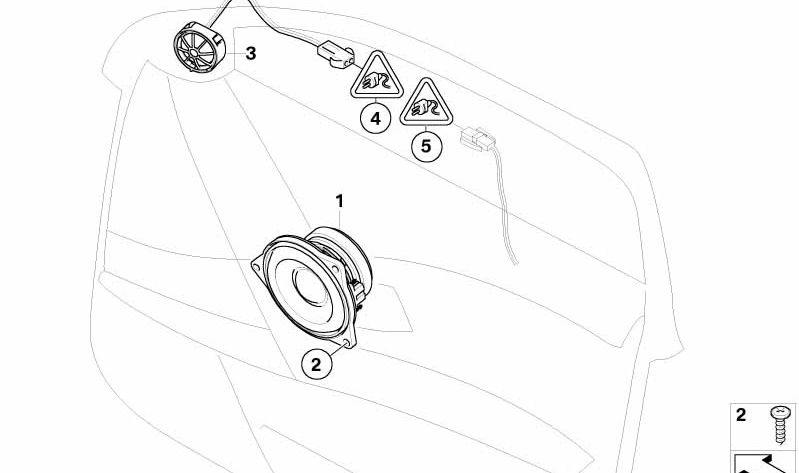 3
4
5
1
2
2