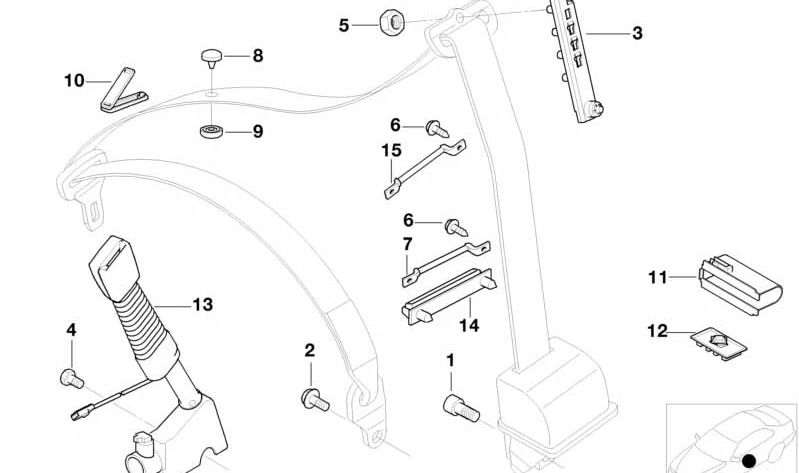 5
3
10
8
9
6
15
6
7
11
13
14
12
4
2
1