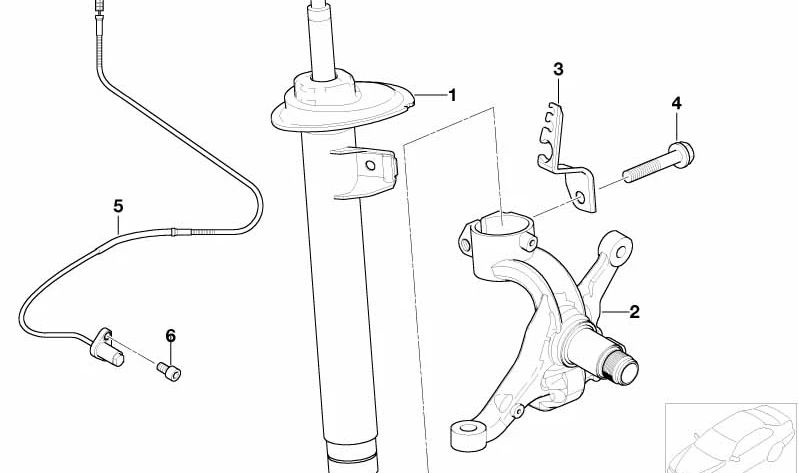 1
3
4
5
2
6