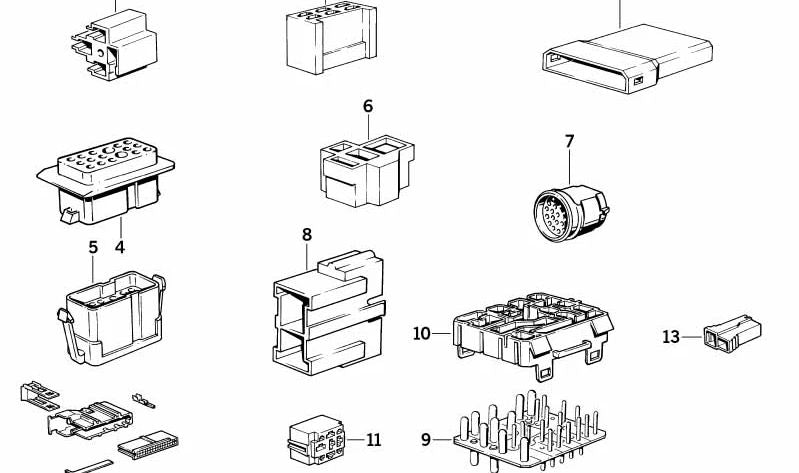 6
7
4
5
8
10
13
11
9