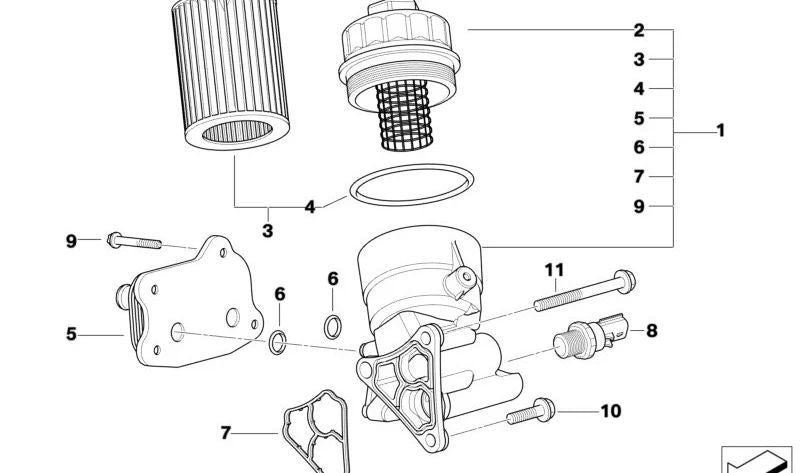 2
3
4
5
6
7
9
1
4
3
9
6
6
11
5
8
7
10