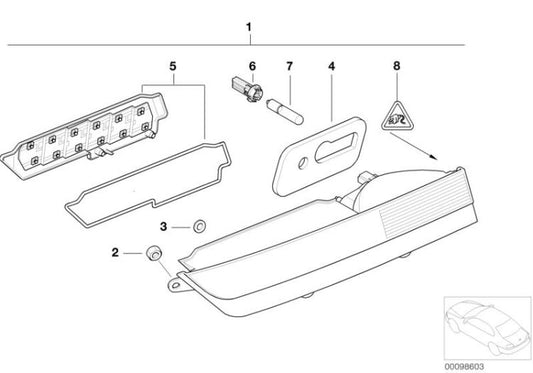 1
5
6
7
4
8
3
2
00098603