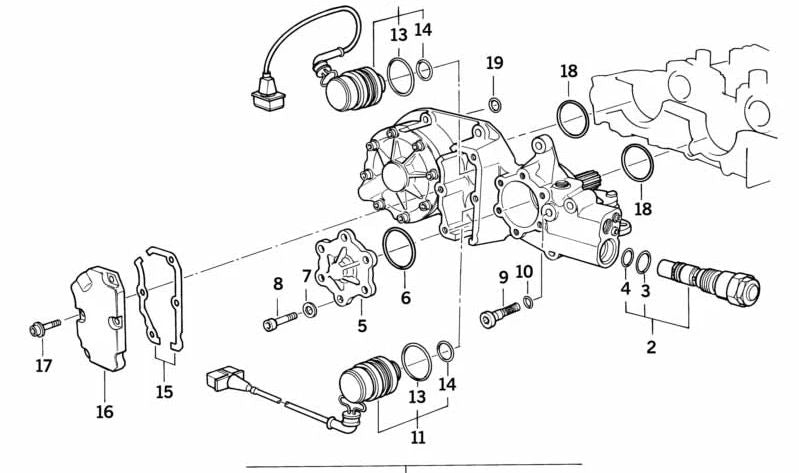 13
14
19
18
18
8
7
6
5
9
10
4
3
2
17
16
15
13
14
11