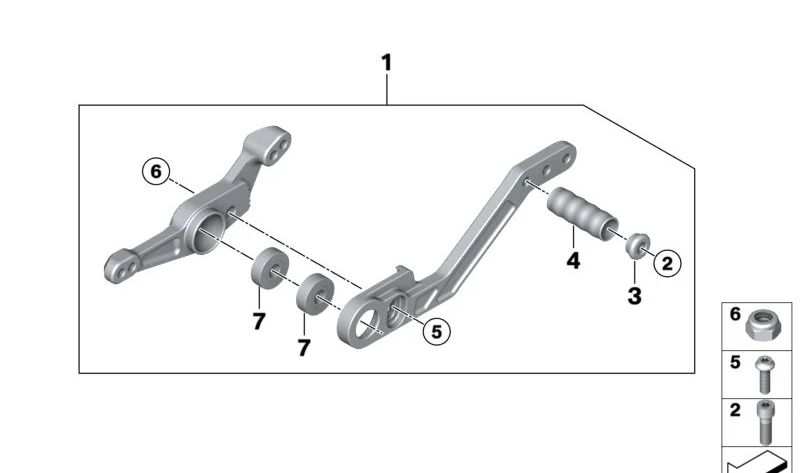 1
6
4
2
3
7
7
5
6
5
2