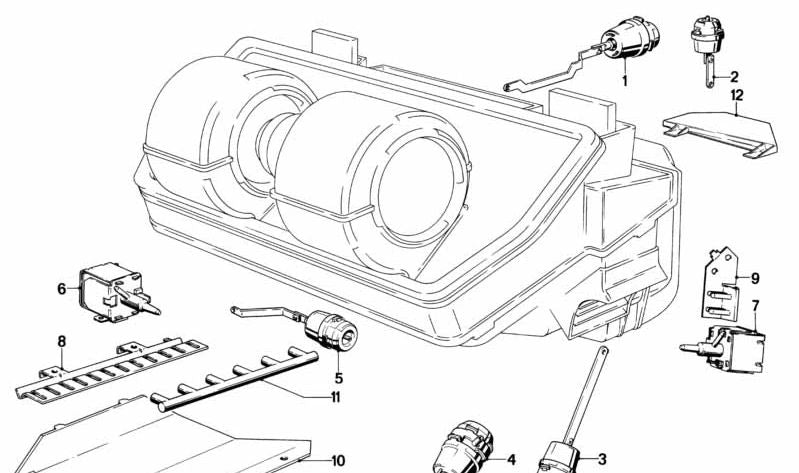 1
2
12
6
9
7
8
5
11
10
4
3