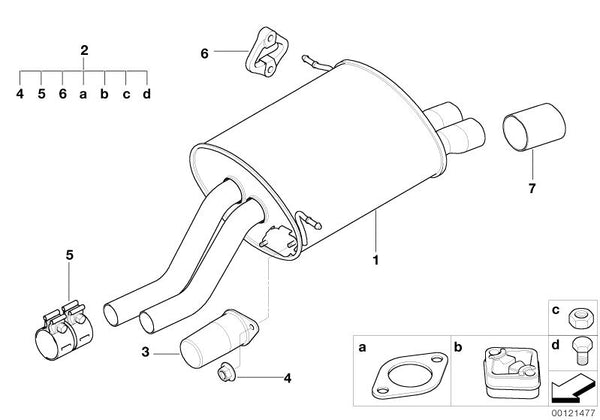 2
4 5 6 a b c d
6
7
1
5
3
4
a
b
c
d
00121477