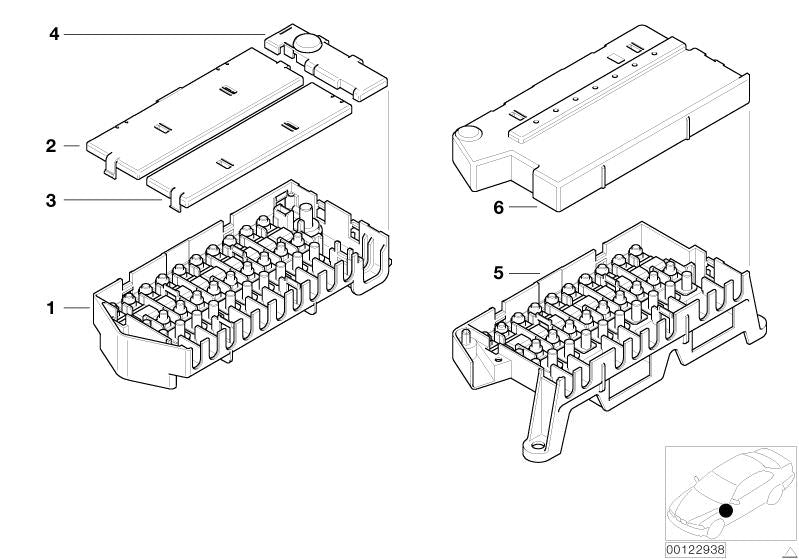 4
2
3
1
6
5
00122938