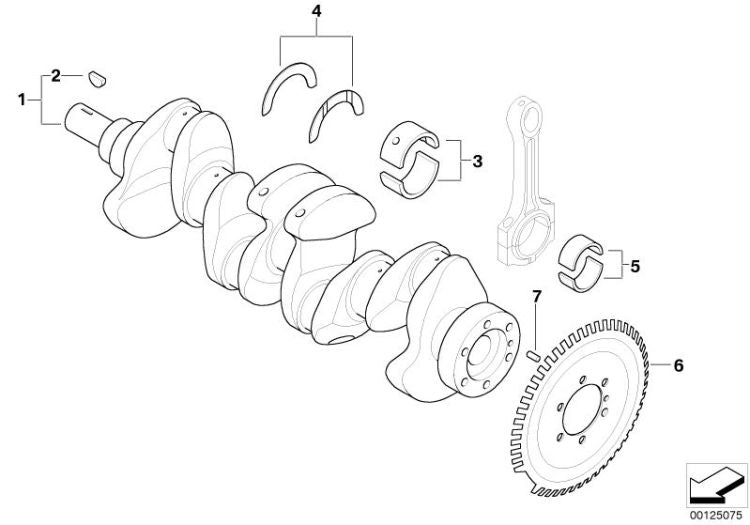 4
2
1
3
5
7
6
00125075