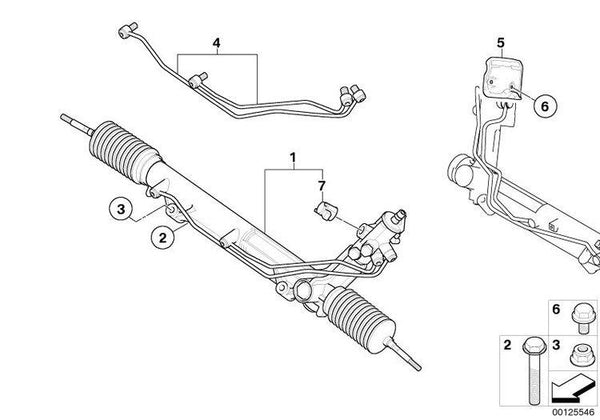 4
5
6
1
7
3
2
6
2
3
00125546