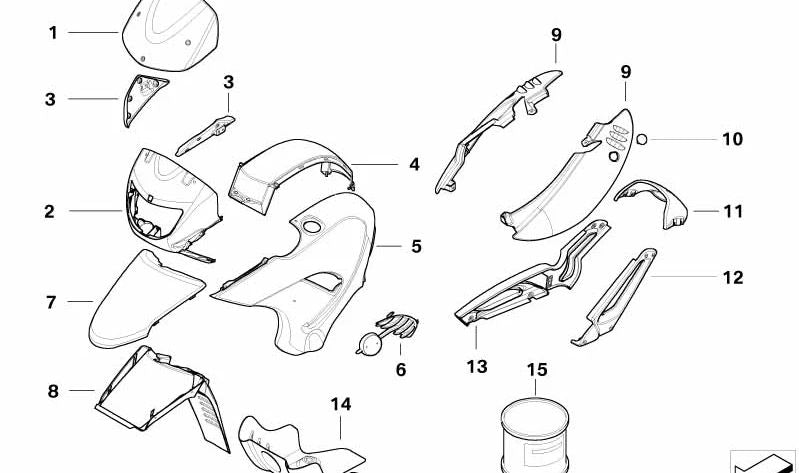 1
3
3
2
4
5
7
6
8
14
9
9
10
11
12
13
15