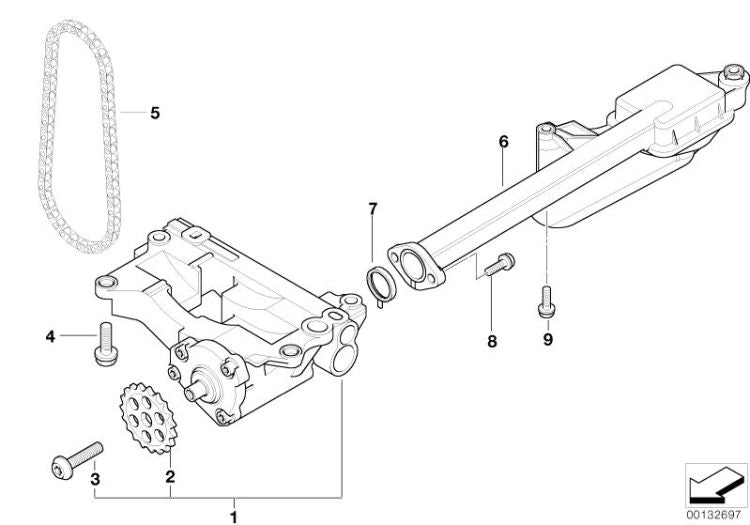 5
6
7
4
8
9
3
2
1
00132697