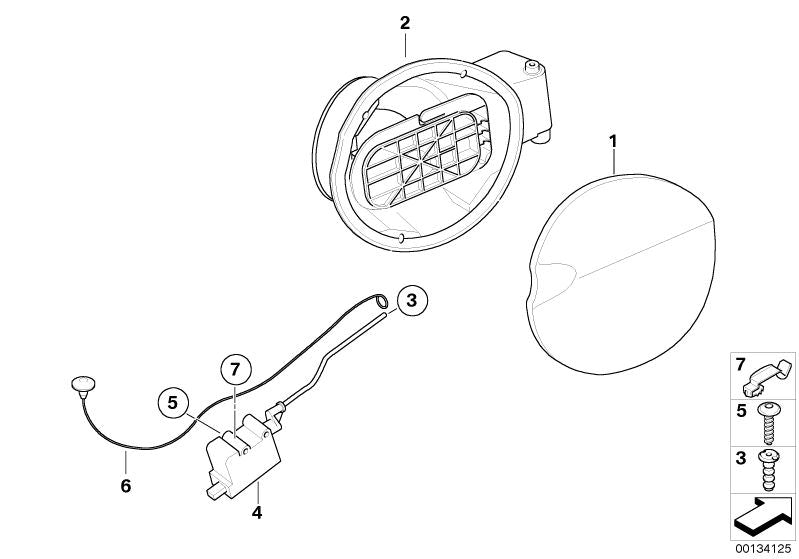 2

1

3

7

5

6

4

7

5

3

00134125