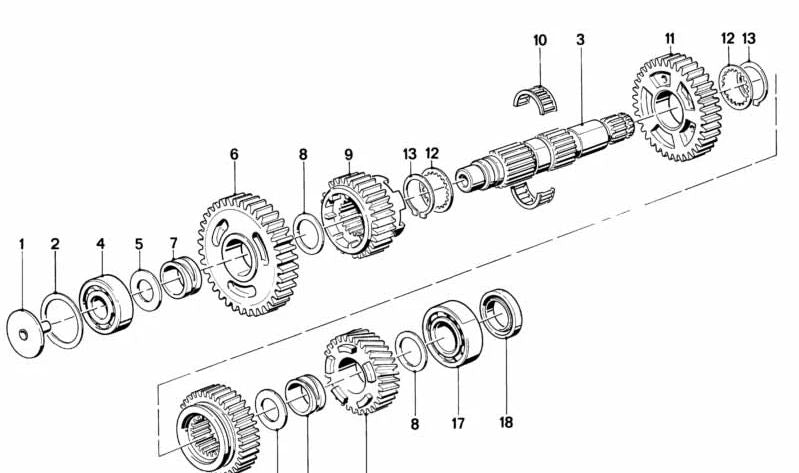 10
3
11
12
13
6
8
9
13
12
1
2
4
5
7
8
17
18