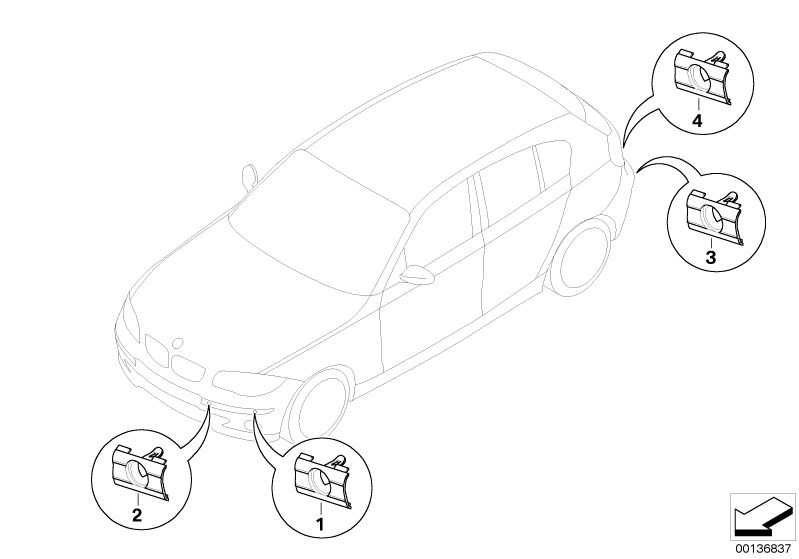 4

3

2

1

00136837