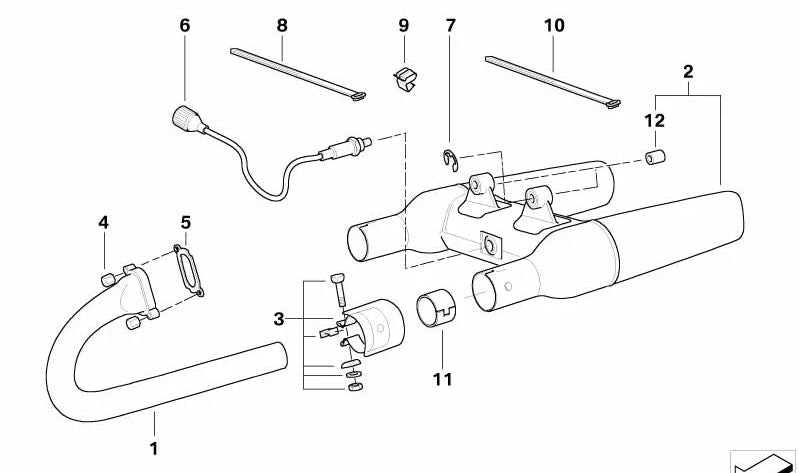 6
8
9
7
10
2
12
4
5
3
11
1