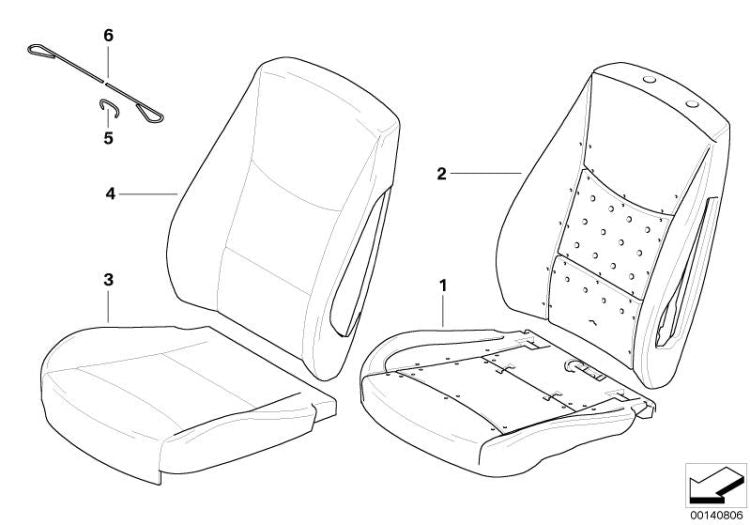 6
5
4
3
2
1
00140806